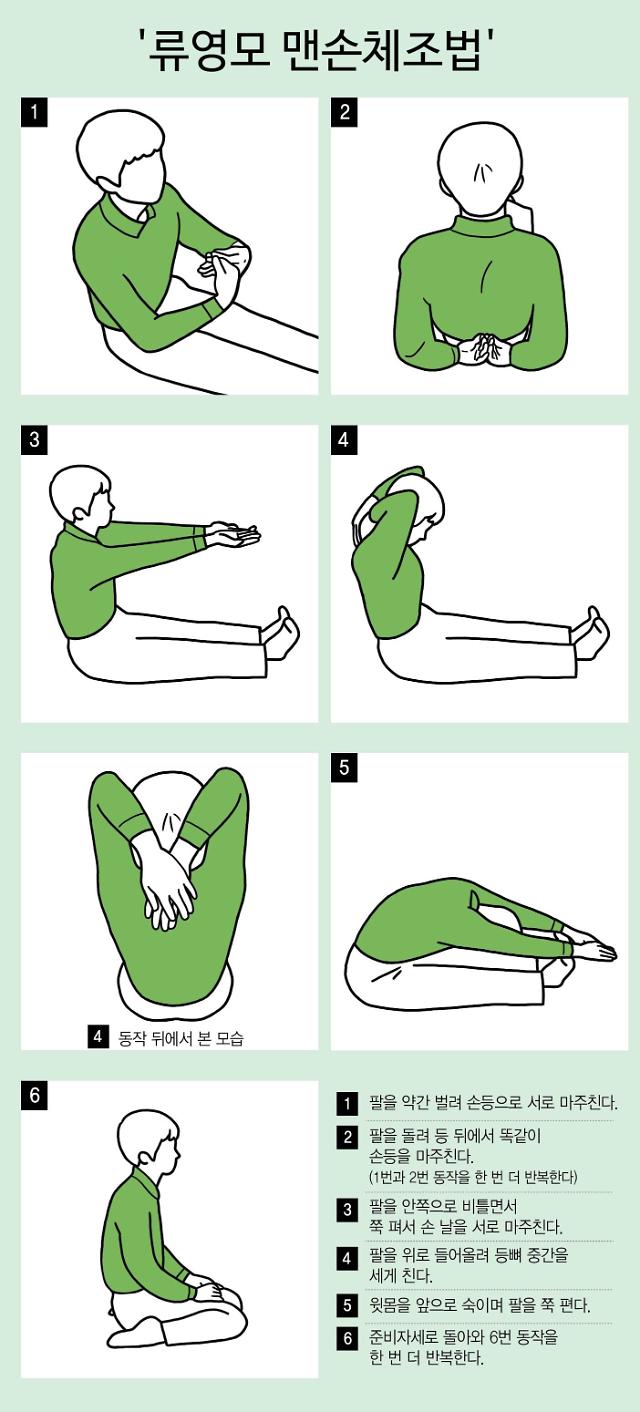 '류영모 맨손체조법'

1

2

3

4

4 동작 뒤에서 본 모습

5

6

1 팔을 약간 벌려 손등으로 서로 마주친다.

2 팔을 돌려 등 뒤에서 똑같이 손등을 마주친다. (1번과 2번 동작을 한 번 더 반복한다)

3 팔을 안쪽으로 비틀면서 쭉 펴서 손 날을 서로 마주친다.

4 팔을 위로 들어올려 등뼈 중간을 세게 친다.

5 윗몸을 앞으로 숙이며 팔을 쭉 편다.

6 준비자세로 돌아와 6번 동작을 한 번 더 반복한다.